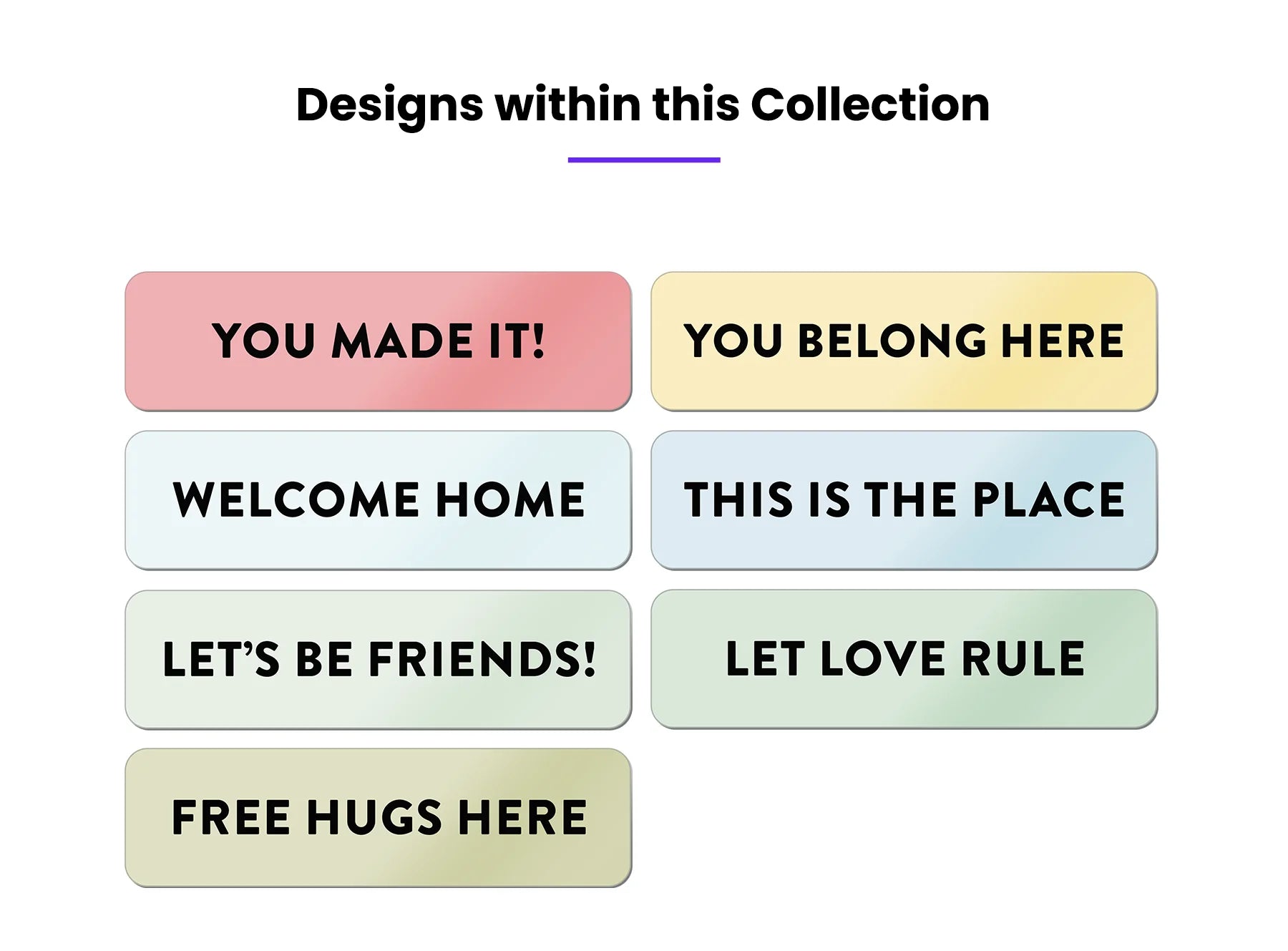 Designs within this Collection

YOU MADE IT!

WELCOME HOME

LET'S BE FRIENDS!

FREE HUGS HERE

YOU BELONG HERE

THIS IS THE PLACE

LET LOVE RULE